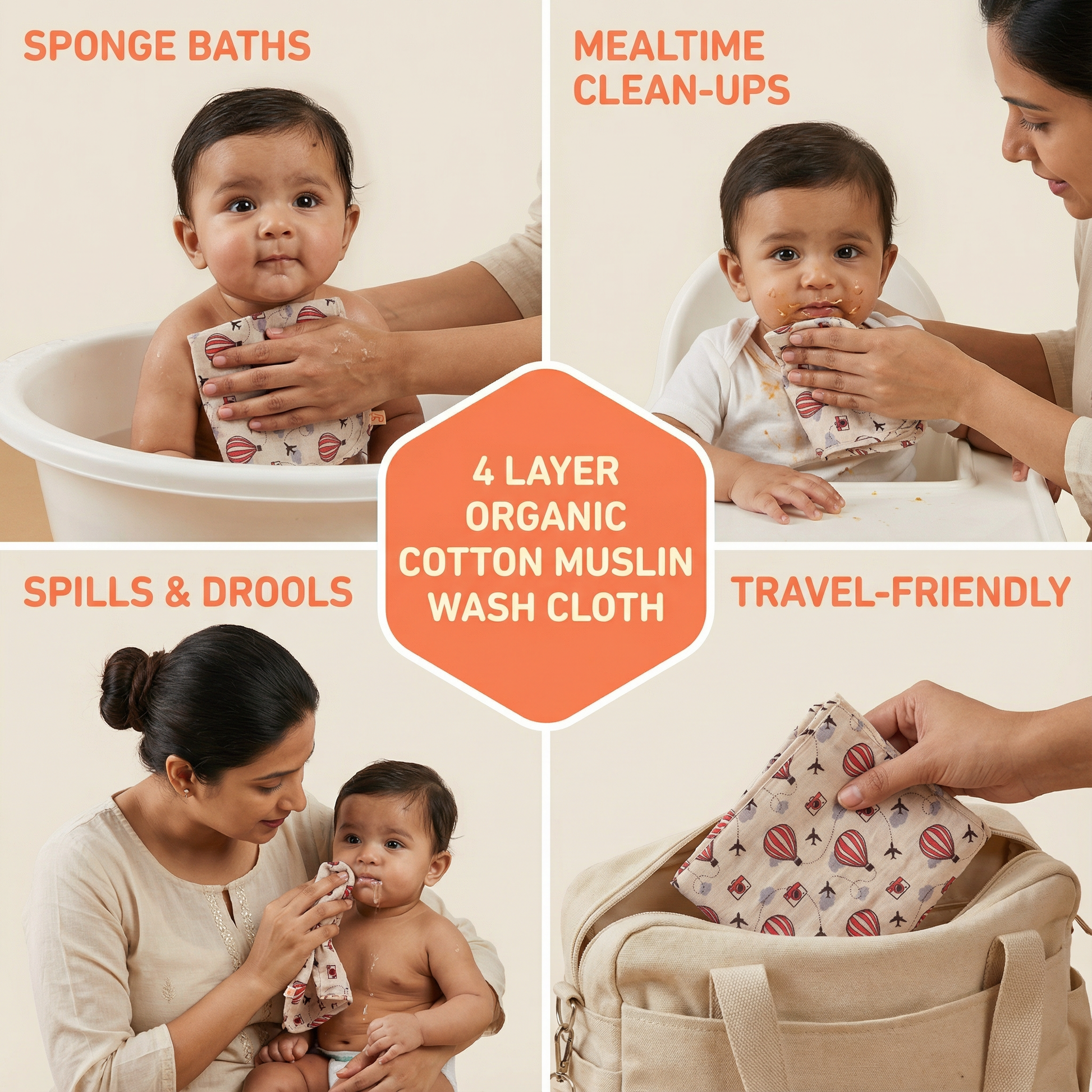 SPONGE BATHS

MEALTIME CLEAN-UPS

4 LAYER ORGANIC COTTON MUSLIN WASH CLOTH

SPILLS & DROOLS

TRAVEL-FRIENDLY